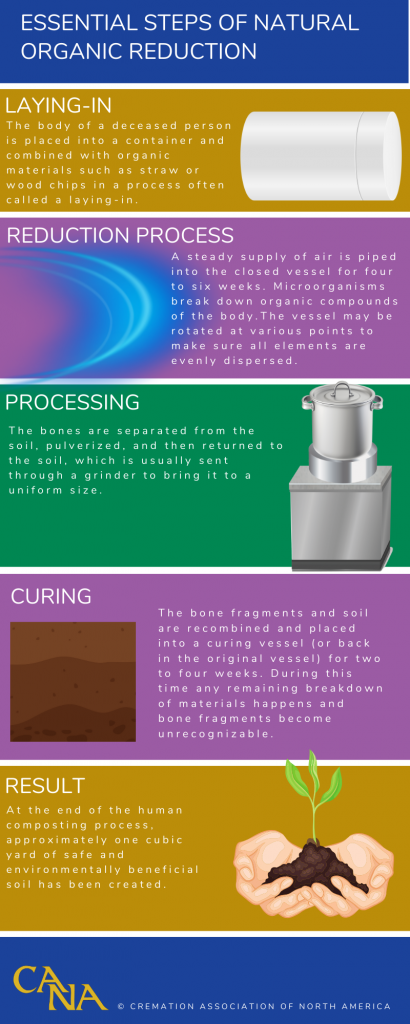 ESSENTIAL STEPS OF NATURAL ORGANIC REDUCTION

LAYING-IN

The body of a deceased person is placed into a container and combined with organic materials such as straw or wood chips in a process often called a laying-in.

REDUCTION PROCESS

A steady supply of air is piped into the closed vessel for four to six weeks. Microorganisms break down organic compounds of the body.The vessel may be rotated at various points to make sure all elements are evenly dispersed.

PROCESSING

The bones are separated from the soil, pulverized, and then returned to the soil, which is usually sent through a grinder to bring it to a uniform size.

CURING

The bone fragments and soil are recombined and placed into a curing vessel (or back in the original vessel) for two to four weeks. During this time any remaining breakdown of materials happens and bone fragments become unrecognizable.

RESULT

At the end of the human composting process, approximately one cubic yard of safe and environmentally beneficial soil has been created.

CANA © CREMATION ASSOCIATION OF NORTH AMERICA